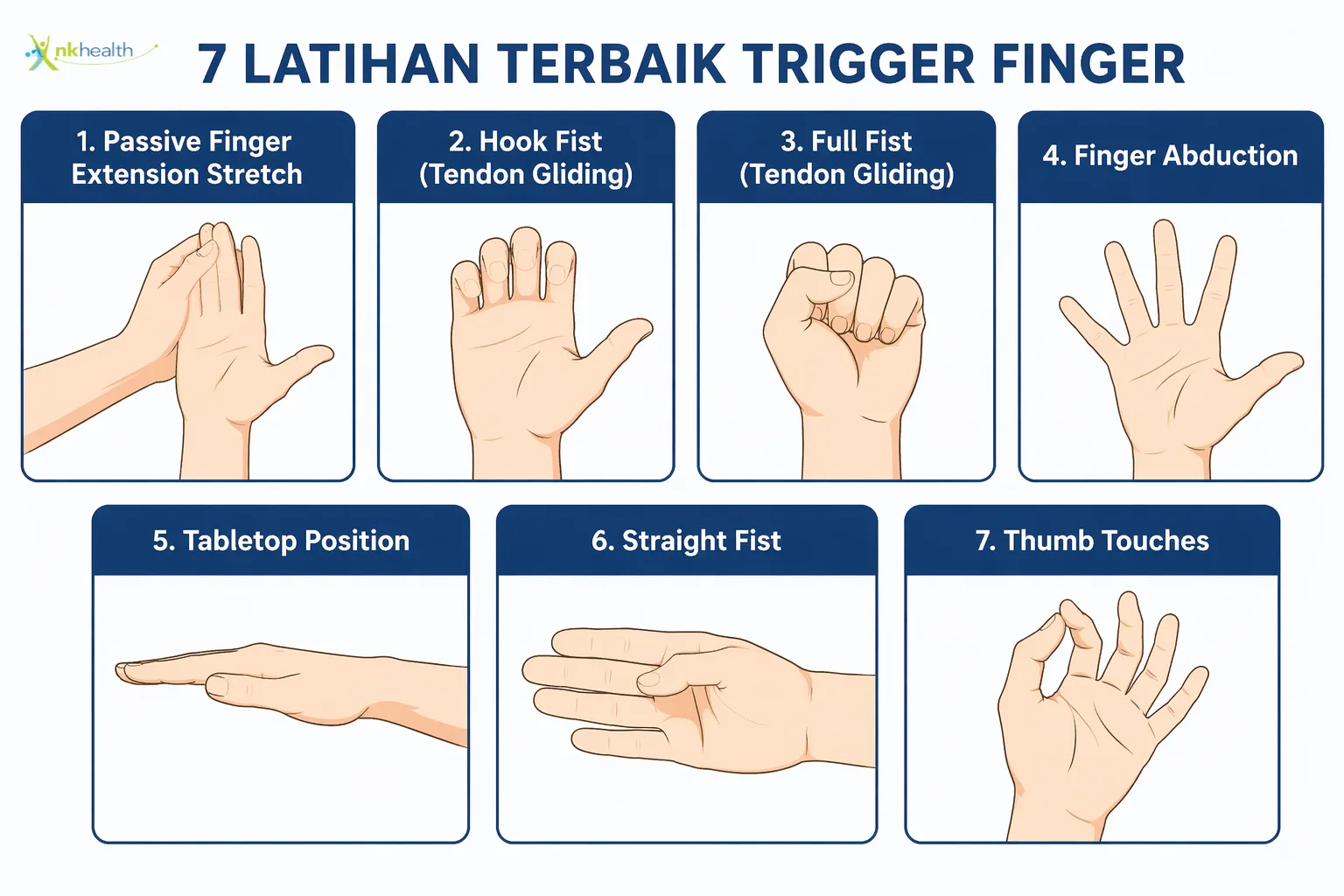 nkhealth

7 LATIHAN TERBAIK TRIGGER FINGER

1. Passive Finger Extension Stretch

2. Hook Fist (Tendon Gliding)

3. Full Fist (Tendon Gliding)

4. Finger Abduction

5. Tabletop Position

6. Straight Fist

7. Thumb Touches